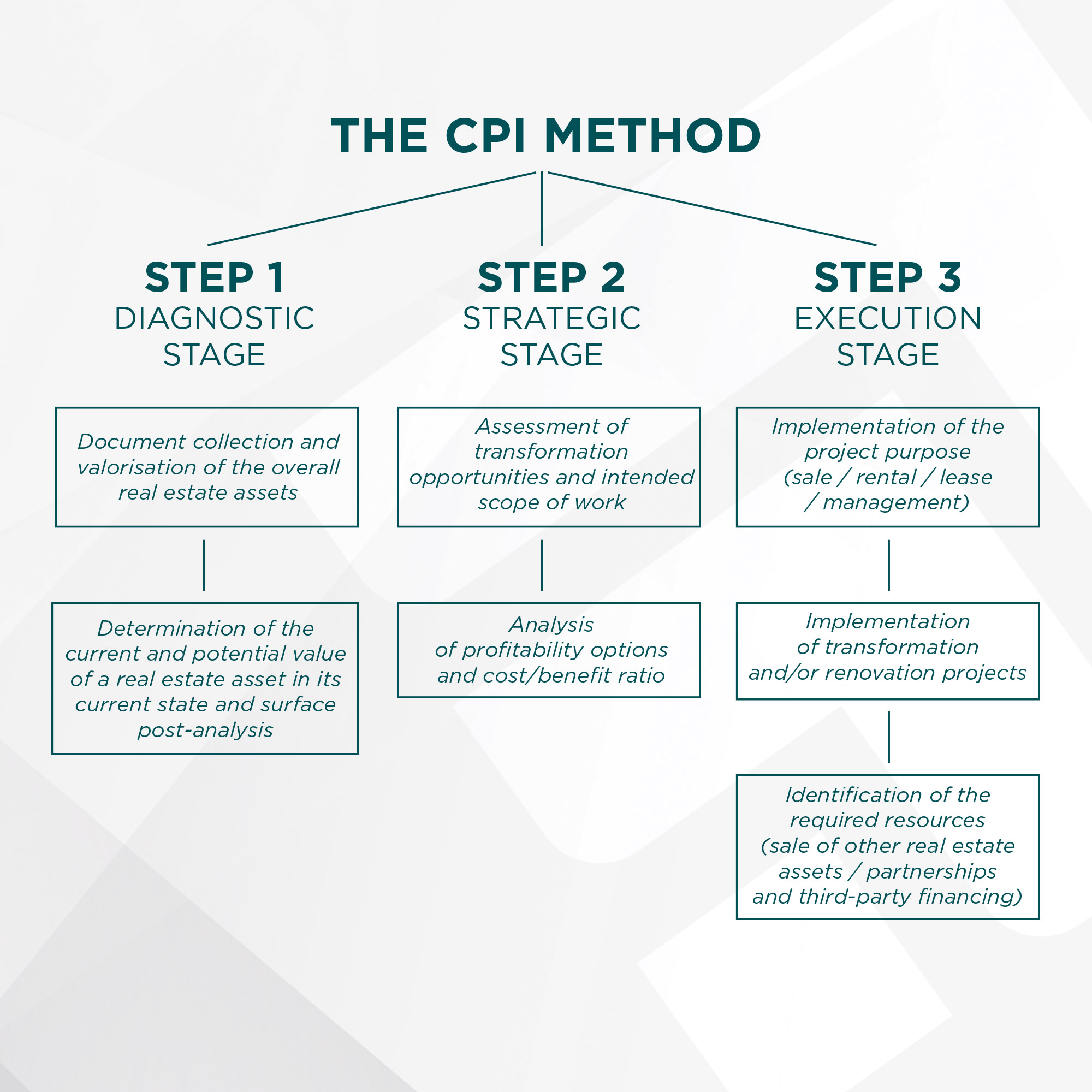 THE CPI METHOD

STEP 1
DIAGNOSTIC STAGE

Document collection and valorisation of the overall real estate assets

Determination of the current and potential value of a real estate asset in its current state and surface post-analysis

STEP 2
STRATEGIC STAGE

Assessment of transformation opportunities and intended scope of work

Analysis of profitability options and cost/benefit ratio

STEP 3
EXECUTION STAGE

Implementation of the project purpose (sale / rental / lease / management)

Implementation of transformation and/or renovation projects

Identification of the required resources (sale of other real estate assets / partnerships and third-party financing)